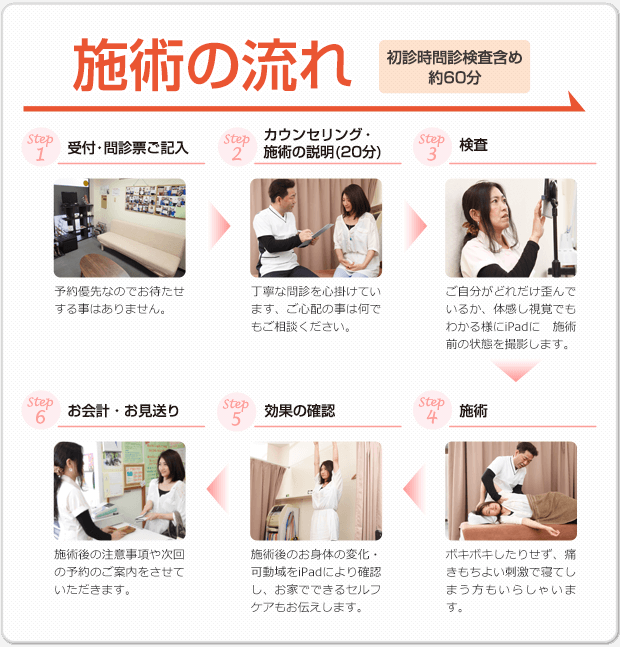 施術の流れ

初診時問診検査含め
約60分

Step 1 受付・問診票ご記入

予約優先なのでお待たせする事はありません。

Step 2 カウンセリング・施術の説明(20分)

丁寧な問診を心掛けています、ご心配の事は何でもご相談ください。

Step 3 検査

ご自分がどれだけ歪んでいるか、体感し視覚でもわかる様にiPadに　施術前の状態を撮影します。

Step 4 施術

ボキボキしたりせず、痛きもちよい刺激で寝てしまう方もいらしゃいます。

Step 5 効果の確認

施術後のお身体の変化・可動域をiPadにより確認し、お家でできるセルフケアもお伝えします。

Step 6 お会計・お見送り

施術後の注意事項や次回の予約のご案内をさせていただきます。